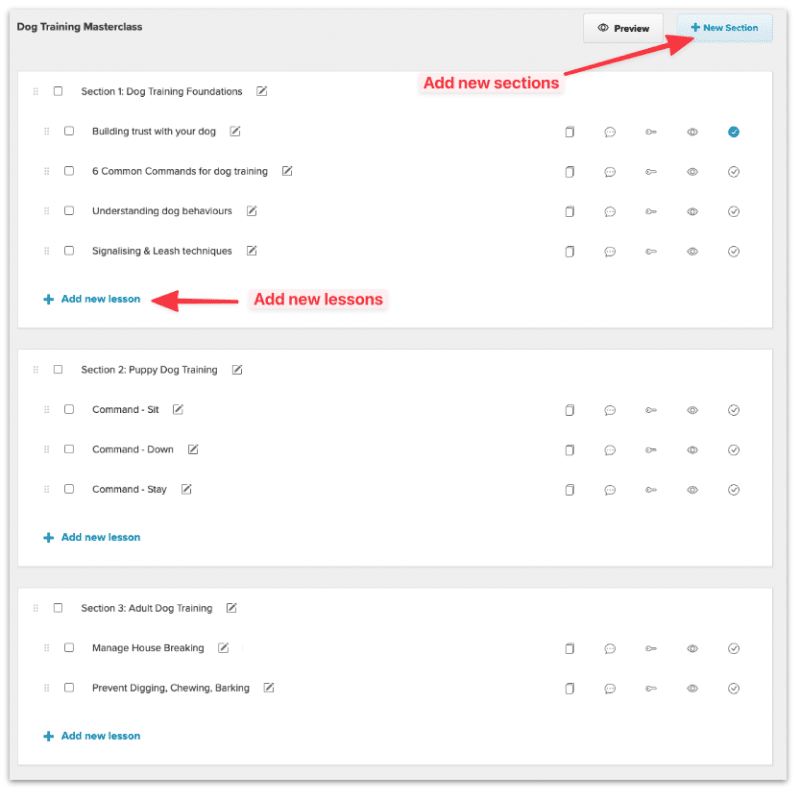 Dog Training Masterclass

Preview

+ New Section

Add new sections

Section 1: Dog Training Foundations

Building trust with your dog

6 Common Commands for dog training

Understanding dog behaviours

Signalising & Leash techniques

+ Add new lesson

Add new lessons

Section 2: Puppy Dog Training

Command - Sit

Command - Down

Command - Stay

+ Add new lesson

Section 3: Adult Dog Training

Manage House Breaking

Prevent Digging, Chewing, Barking

+ Add new lesson